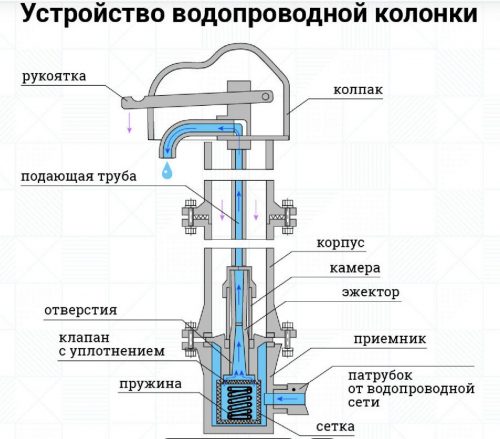 Устройство водопроводной колонки

рукоятка

колпак

подающая труба

корпус

камера

эжектор

отверстия

клапан с уплотнением

приемник

пружина

патрубок от водопроводной сети

сетка