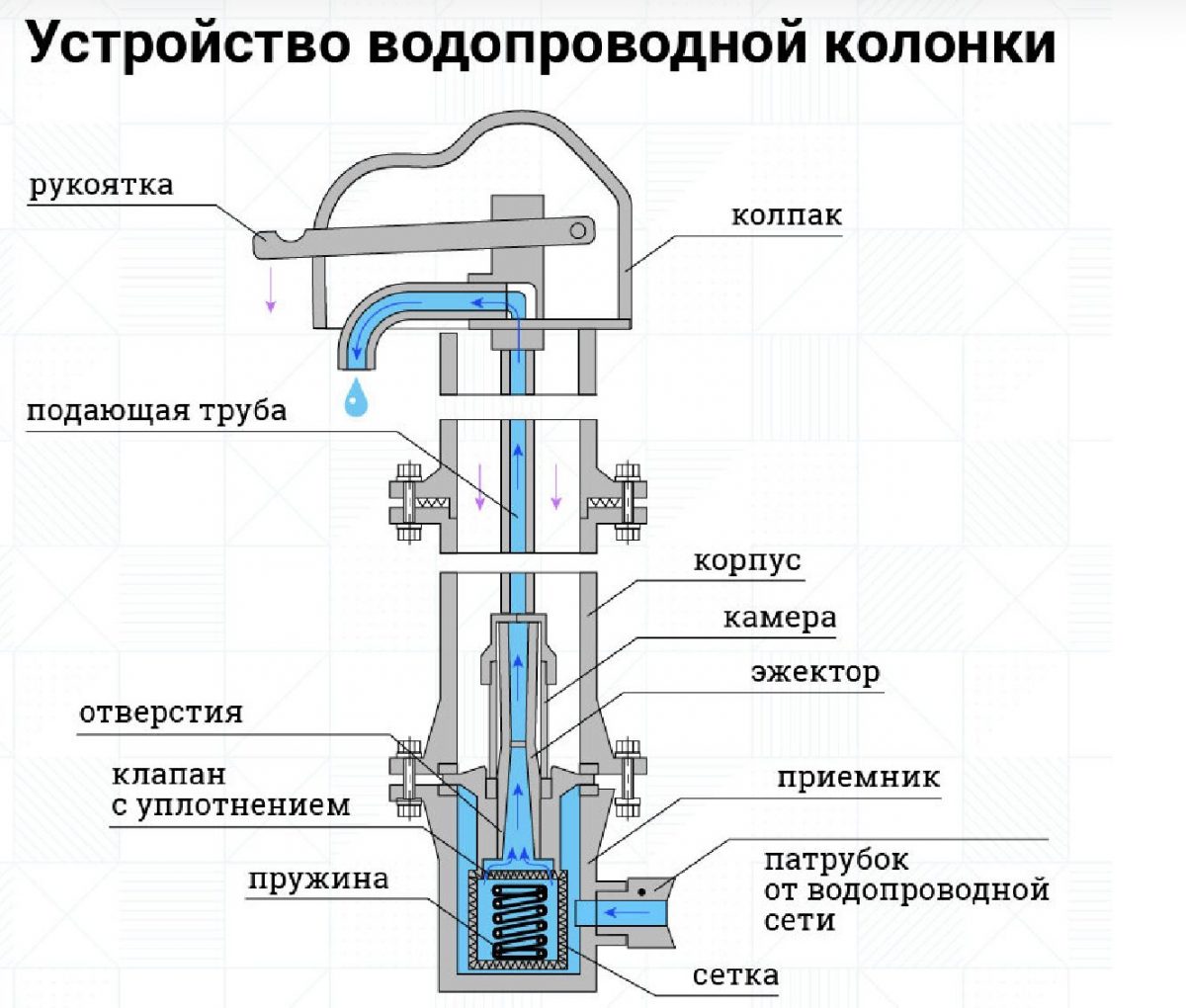 Устройство водопроводной колонки

рукоятка

колпак

подающая труба

корпус

камера

эжектор

отверстия

клапан с уплотнением

приемник

пружина

патрубок от водопроводной сети

сетка